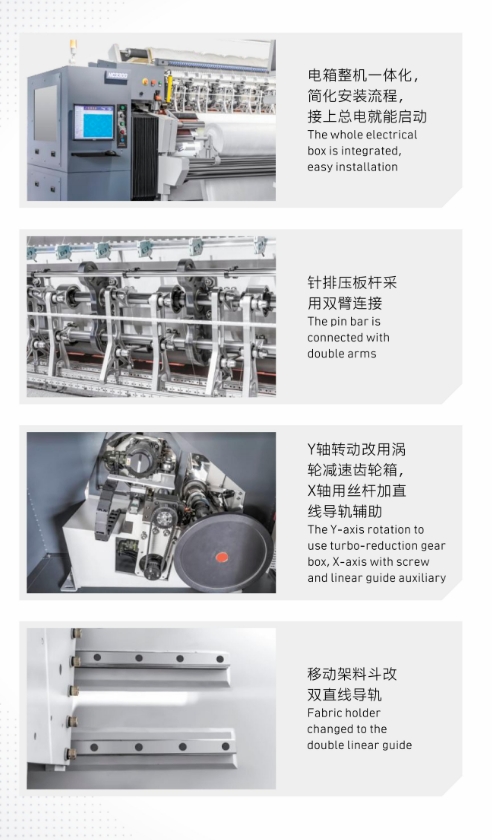 电箱整机一体化，简化安装流程，接上总电就能启动
The whole electrical box is integrated, easy installation

针排压板杆采用双臂连接
The pin bar is connected with double arms

Y轴转动改用涡轮减速齿轮箱，X轴用丝杆加直线导轨辅助
The Y-axis rotation to use turbo-reduction gear box, X-axis with screw and linear guide auxiliary

移动架料斗改双直线导轨
Fabric holder changed to the double linear guide